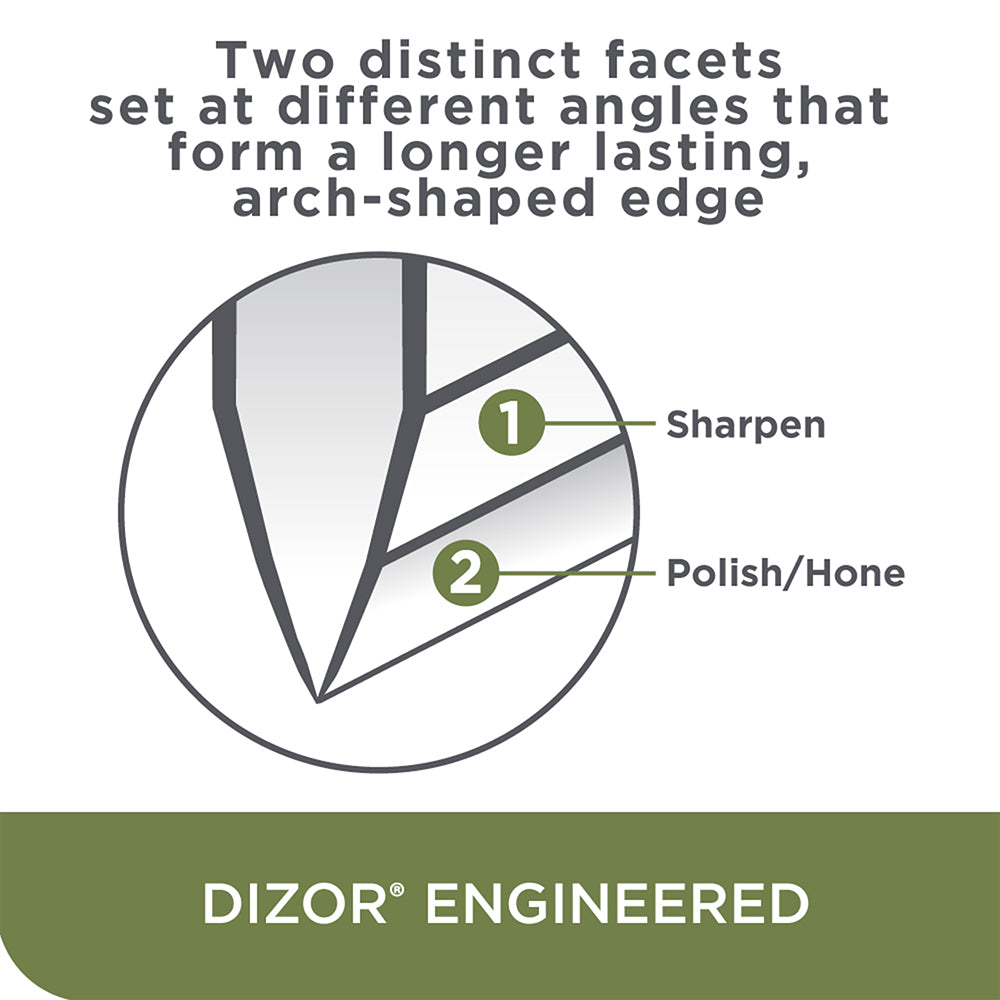 Two distinct facets set at different angles that form a longer lasting, arch-shaped edge

1 Sharpen

2 Polish/Hone

DIZOR® ENGINEERED