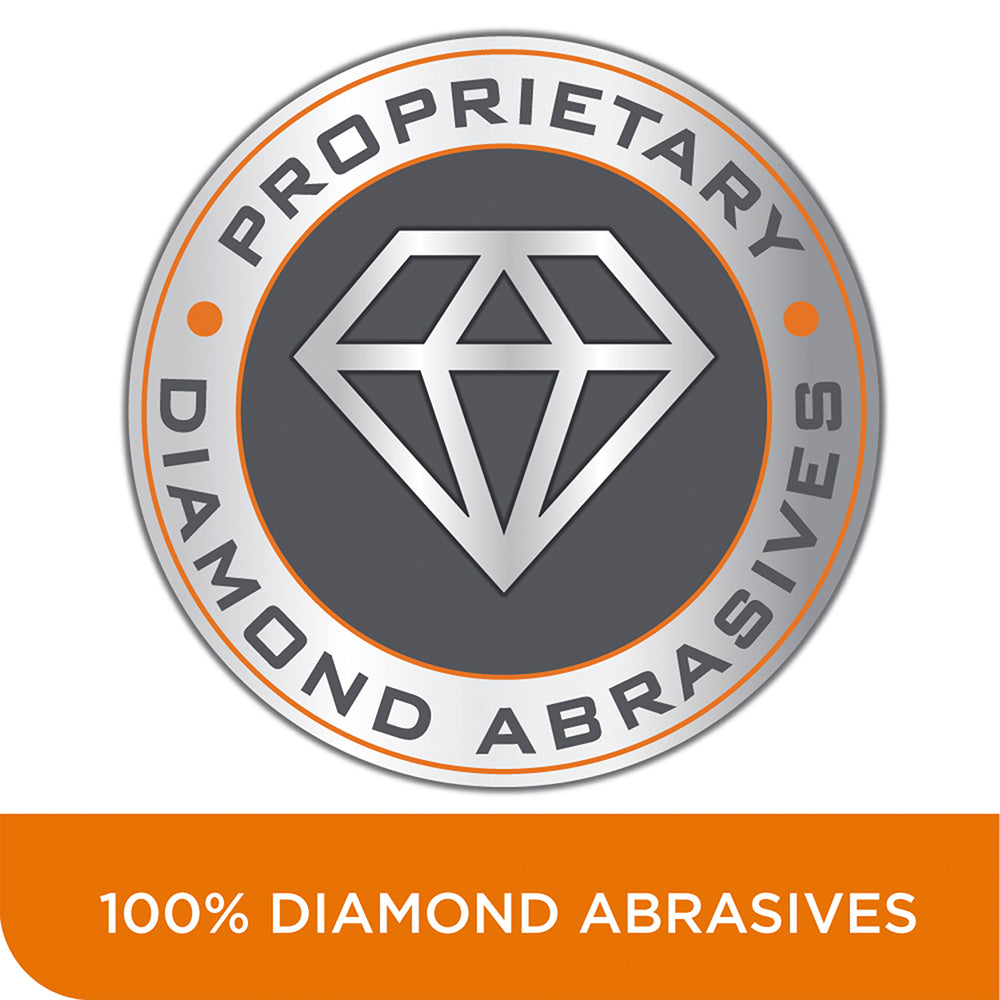 PROPRIETARY
DIAMOND ABRASIVES

100% DIAMOND ABRASIVES