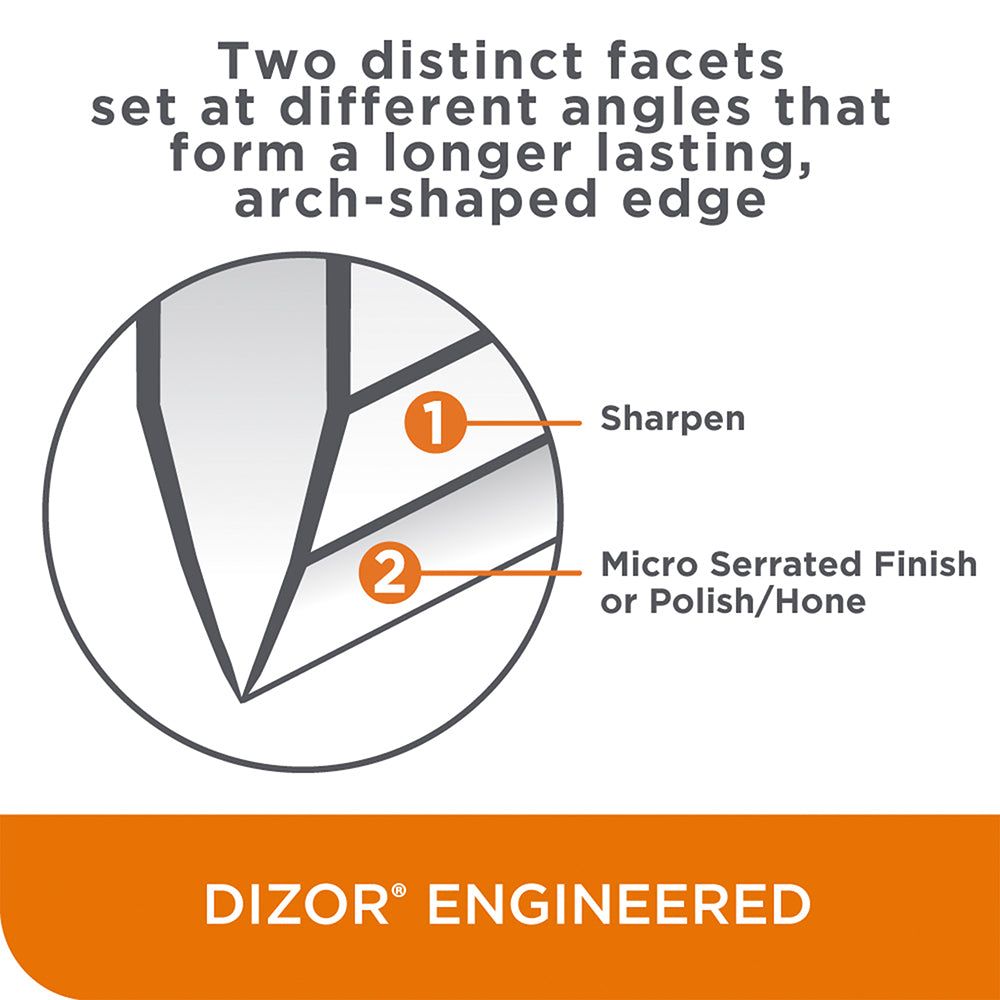 Two distinct facets set at different angles that form a longer lasting, arch-shaped edge

1 Sharpen

2 Micro Serrated Finish or Polish/Hone

DIZOR® ENGINEERED